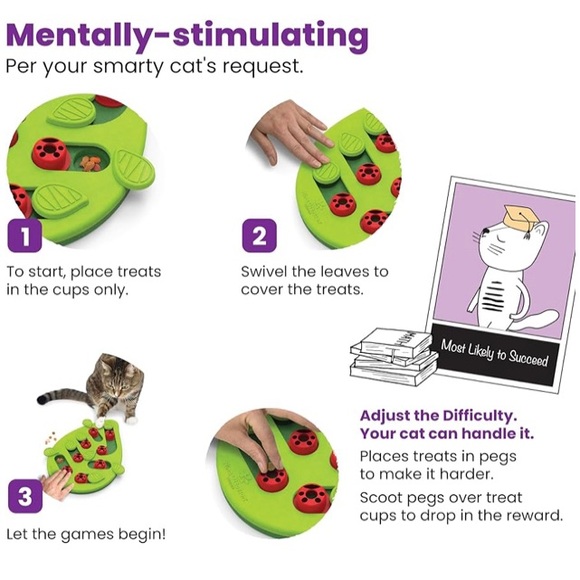 Mentally-stimulating
Per your smarty cat's request.

1
To start, place treats in the cups only.

2
Swivel the leaves to cover the treats.

Most Likely to Succeed

3
Let the games begin!

Adjust the Difficulty. Your cat can handle it.
Places treats in pegs to make it harder.
Scoot pegs over treat cups to drop in the reward.